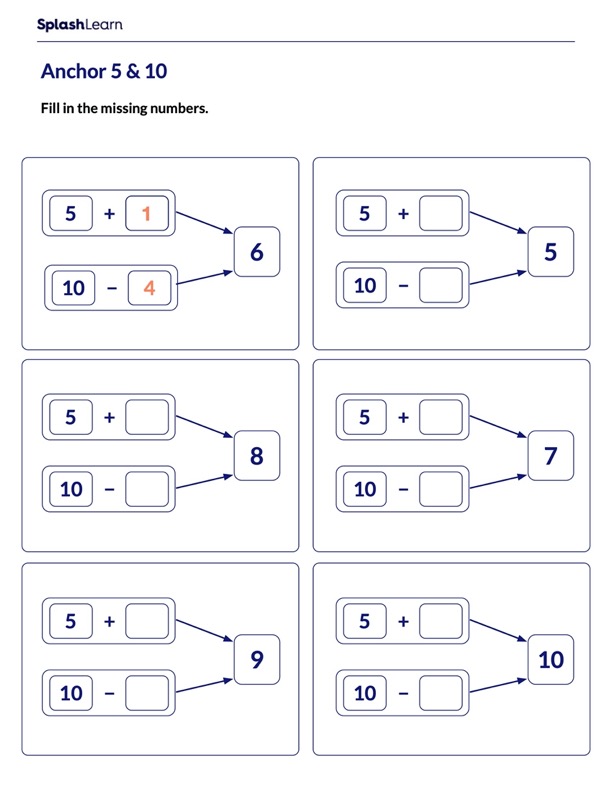 SplashLearn

Anchor 5 & 10

Fill in the missing numbers.

5 + 1
10 − 4
6

5 +
10 −
5

5 +
10 −
8

5 +
10 −
7

5 +
10 −
9

5 +
10 −
10