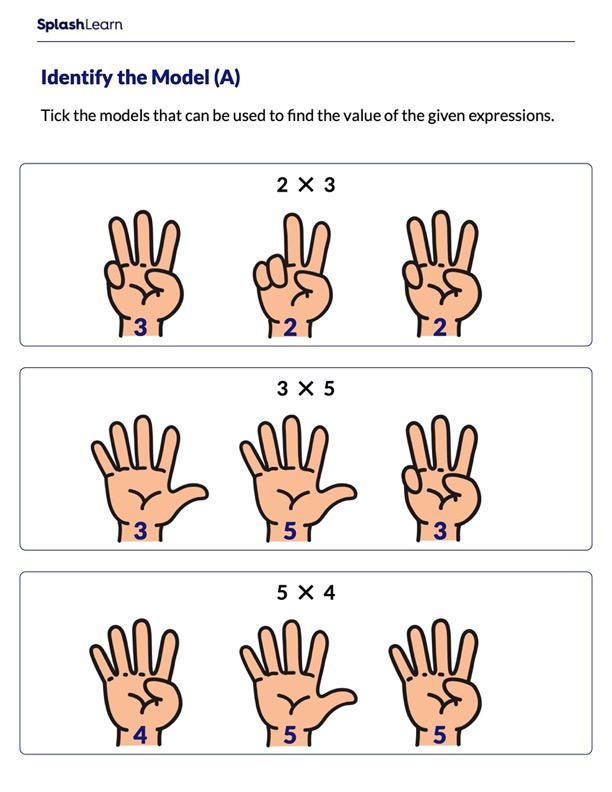 SplashLearn

Identify the Model (A)

Tick the models that can be used to find the value of the given expressions.

$2 \times 3$

3 2 2

$3 \times 5$

3 5 3

$5 \times 4$

4 5 5