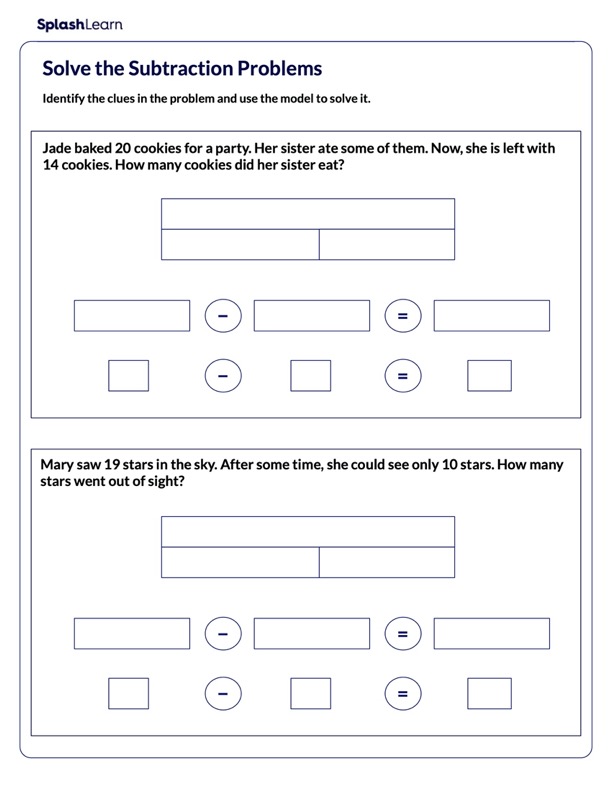 SplashLearn

Solve the Subtraction Problems

Identify the clues in the problem and use the model to solve it.

Jade baked 20 cookies for a party. Her sister ate some of them. Now, she is left with 14 cookies. How many cookies did her sister eat?

−   =

−   =

Mary saw 19 stars in the sky. After some time, she could see only 10 stars. How many stars went out of sight?

−   =

−   =