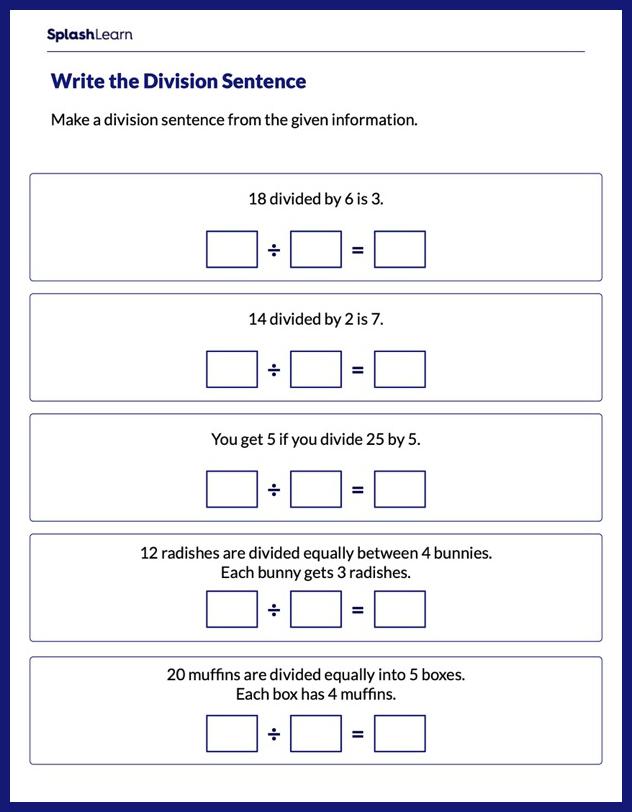 SplashLearn

Write the Division Sentence

Make a division sentence from the given information.

18 divided by 6 is 3.

$\square \div \square = \square$

14 divided by 2 is 7.

$\square \div \square = \square$

You get 5 if you divide 25 by 5.

$\square \div \square = \square$

12 radishes are divided equally between 4 bunnies. Each bunny gets 3 radishes.

$\square \div \square = \square$

20 muffins are divided equally into 5 boxes. Each box has 4 muffins.

$\square \div \square = \square$